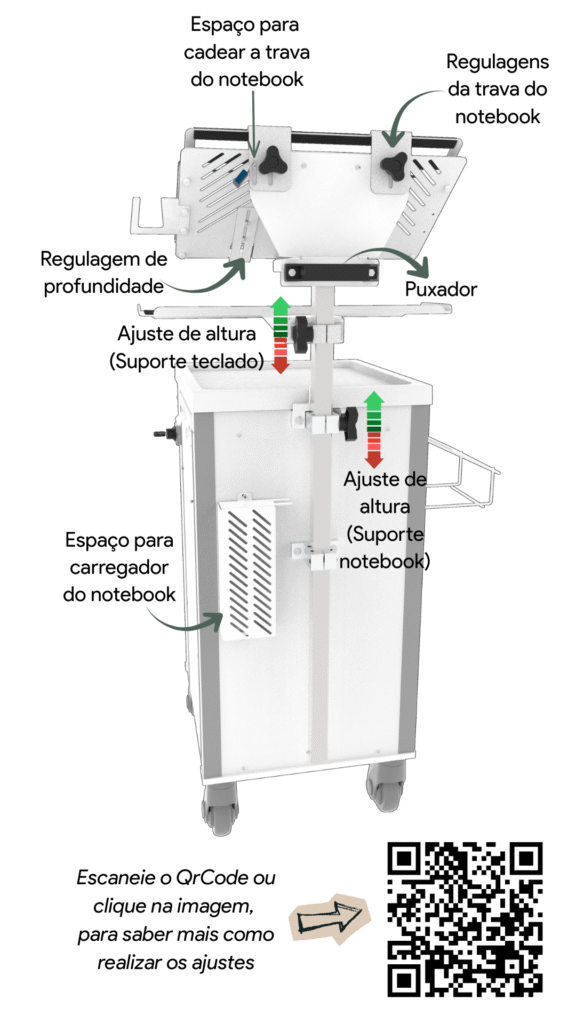 Espaço para cadear a trava do notebook

Regulagens da trava do notebook

Regulagem de profundidade

Puxador

Ajuste de altura (Suporte teclado)

Ajuste de altura (Suporte notebook)

Espaço para carregador do notebook

Escaneie o QrCode ou clique na imagem, para saber mais como realizar os ajustes