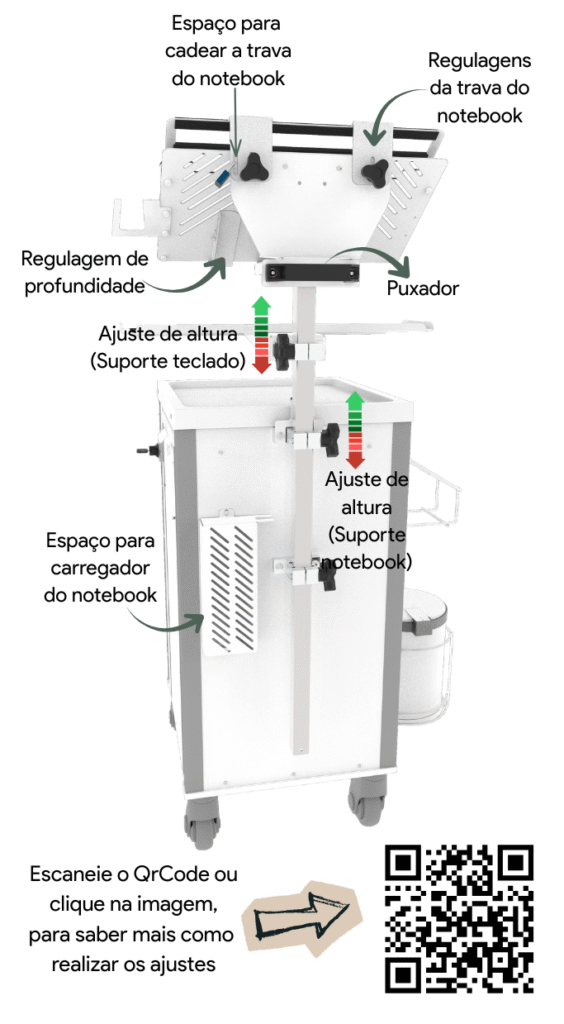 Espaço para cadear a trava do notebook

Regulagens da trava do notebook

Regulagem de profundidade

Puxador

Ajuste de altura (Suporte teclado)

Ajuste de altura (Suporte notebook)

Espaço para carregador do notebook

Escaneie o QrCode ou clique na imagem, para saber mais como realizar os ajustes